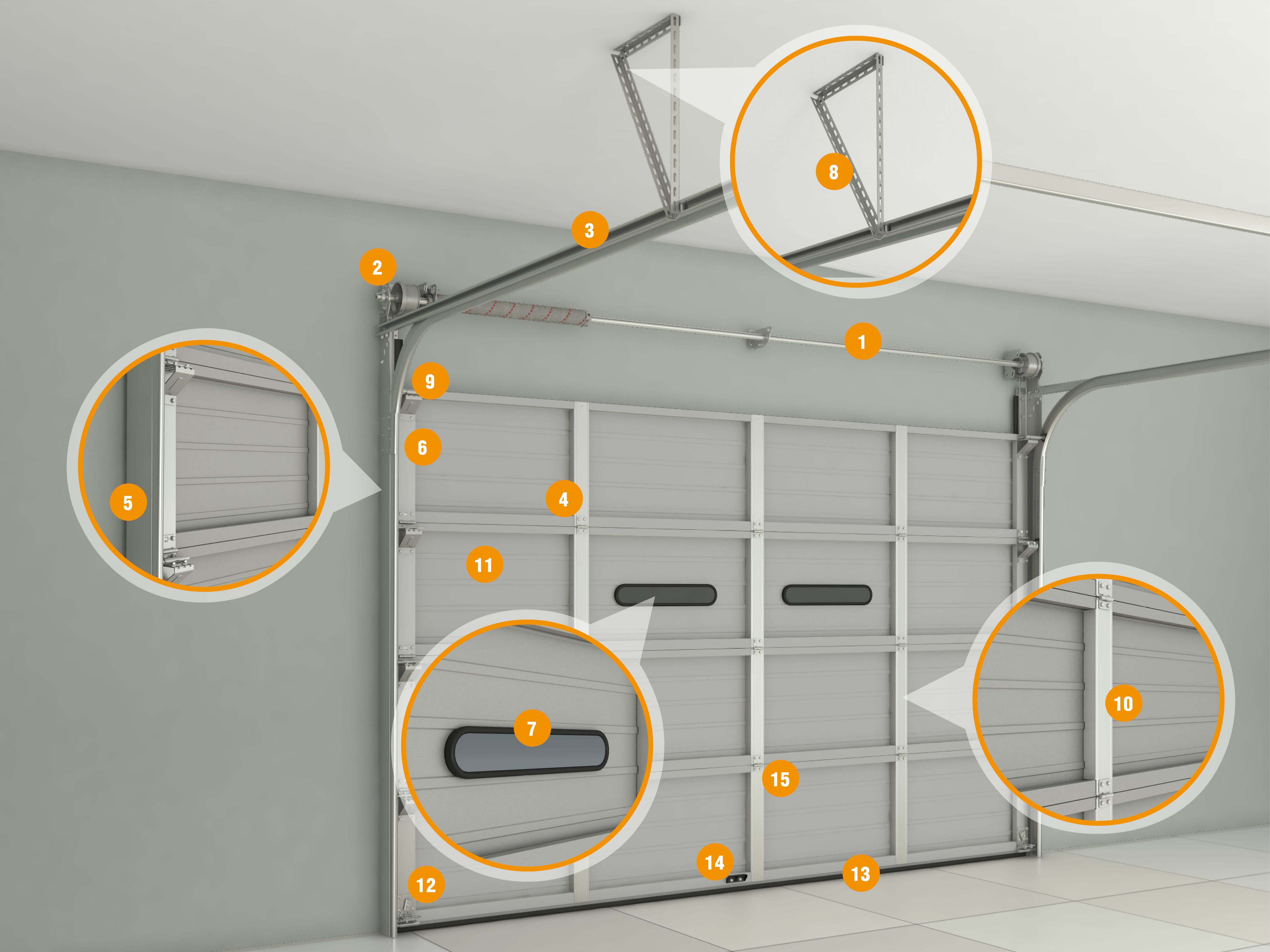 8
3
2
1
9
6
5
4
11
7
10
15
14
13
12